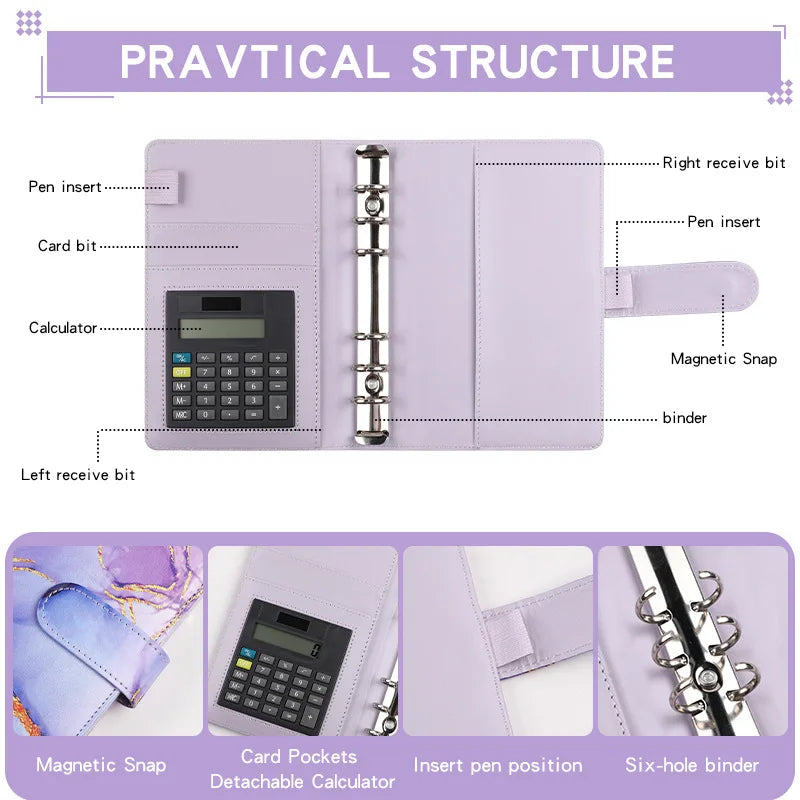 PRAVTICAL STRUCTURE

Pen insert

Card bit

Calculator

Left receive bit

Right receive bit

Pen insert

Magnetic Snap

binder

Magnetic Snap

Card Pockets
Detachable Calculator

Insert pen position

Six-hole binder